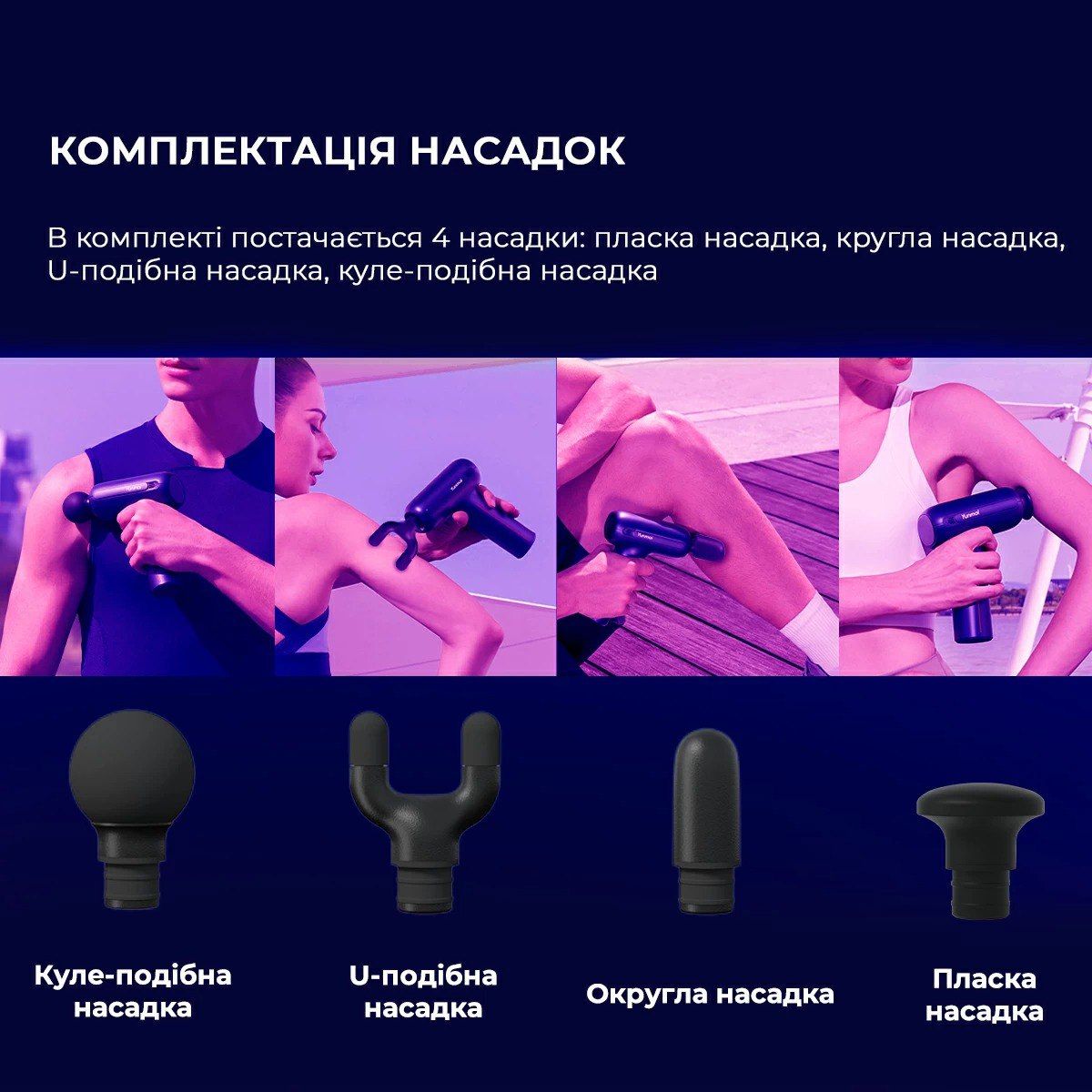 КОМПЛЕКТАЦІЯ НАСАДОК

В комплекті постачається 4 насадки: пласка насадка, кругла насадка, U-подібна насадка, куле-подібна насадка

Yunmai

Yunmai

Yunmai

Yunmai

Куле-подібна насадка

U-подібна насадка

Округла насадка

Пласка насадка