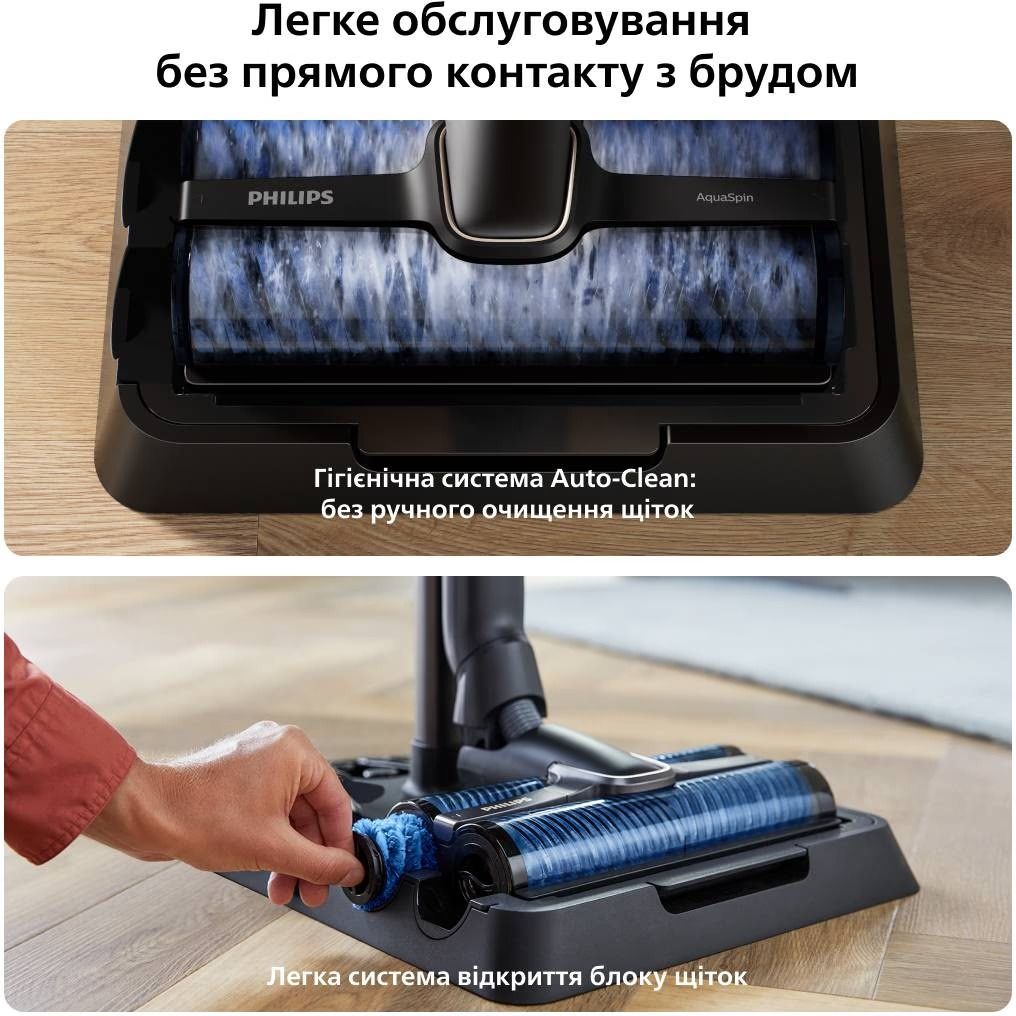 Легке обслуговування без прямого контакту з брудом

PHILIPS

AquaSpin

Гігієнічна система Auto-Clean: без ручного очищення щіток

PHILIPS

Легка система відкриття блоку щіток