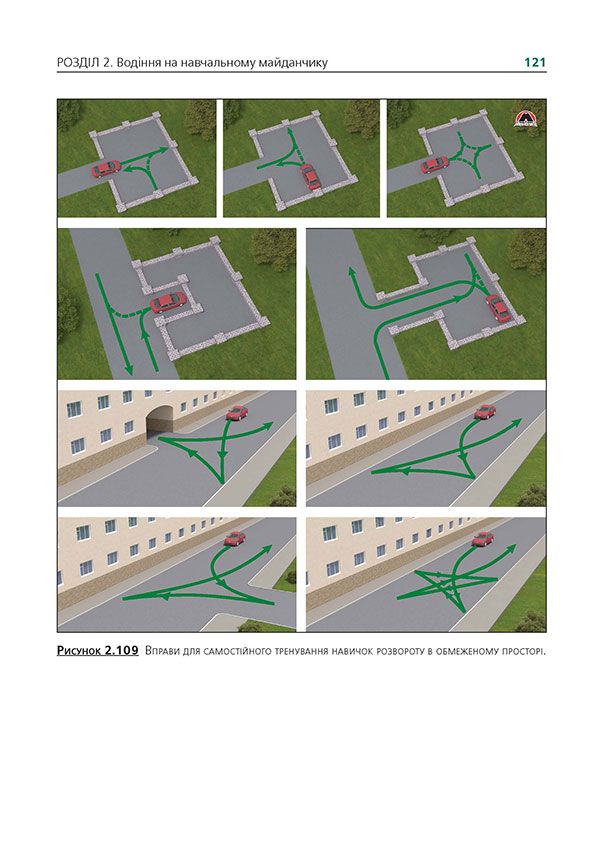 РОЗДІЛ 2. Водіння на навчальному майданчику 121

Рисунок 2.109 Вправи для самостійного тренування навичок розвороту в обмеженому просторі.