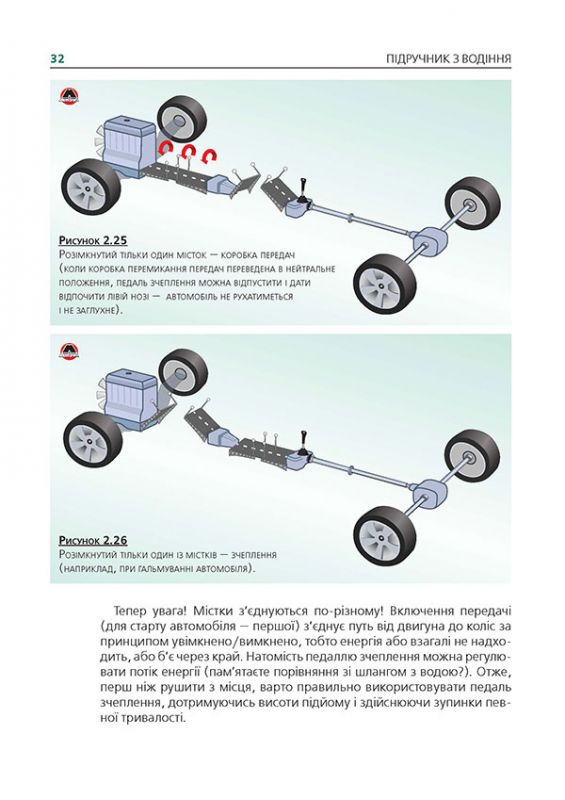 32 ПІДРУЧНИК З ВОДІННЯ

Рисунок 2.25
Розімкнутий тільки один місток — коробка передач (коли коробка перемикання передач переведена в нейтральне положення, педаль зчеплення можна відпустити і дати відпочити лівій нозі — автомобіль не рухатиметься і не заглухне).

Рисунок 2.26
Розімкнутий тільки один із містків — зчеплення (наприклад, при гальмуванні автомобіля).

Тепер увага! Містки з'єднуються по-різному! Включення передачі (для старту автомобіля — першої) з'єднує путь від двигуна до коліс за принципом увімкнено/вимкнено, тобто енергія або взагалі не надходить, або б'є через край. Натомість педаллю зчеплення можна регулювати потік енергії (пам'ятаєте порівняння зі шлангом з водою?). Отже, перш ніж рушити з місця, варто правильно використовувати педаль зчеплення, дотримуючись висоти підйому і здійснюючи зупинки певної тривалості.