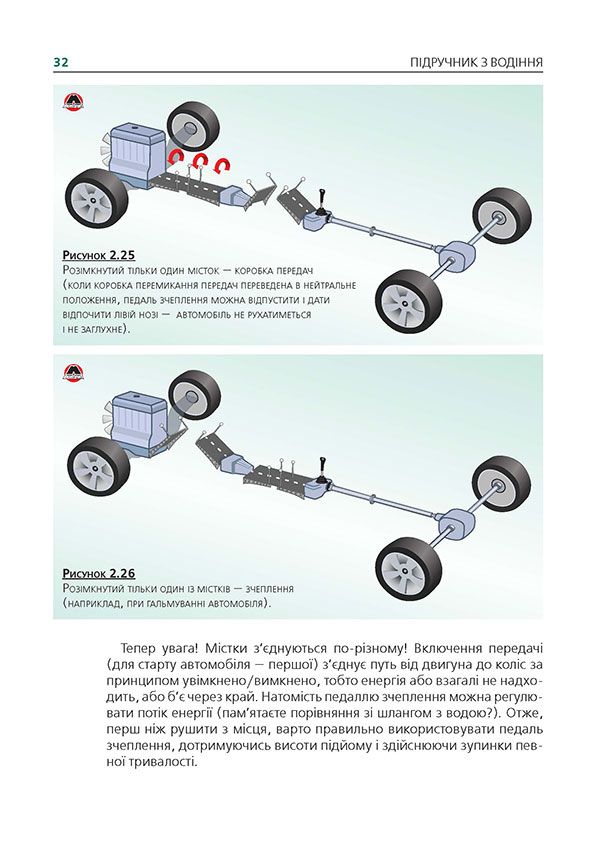 32

ПІДРУЧНИК З ВОДІННЯ

Рисунок 2.25
Розімкнутий тільки один місток — коробка передач (коли коробка перемикання передач переведена в нейтральне положення, педаль зчеплення можна відпустити і дати відпочити лівій нозі — автомобіль не рухатиметься і не заглухне).

Рисунок 2.26
Розімкнутий тільки один із містків — зчеплення (наприклад, при гальмуванні автомобіля).

Тепер увага! Містки з'єднуються по-різному! Включення передачі (для старту автомобіля — першої) з'єднує путь від двигуна до коліс за принципом увімкнено/вимкнено, тобто енергія або взагалі не надходить, або б'є через край. Натомість педаллю зчеплення можна регулювати потік енергії (пам'ятаєте порівняння зі шлангом з водою?). Отже, перш ніж рушити з місця, варто правильно використовувати педаль зчеплення, дотримуючись висоти підйому і здійснюючи зупинки певної тривалості.