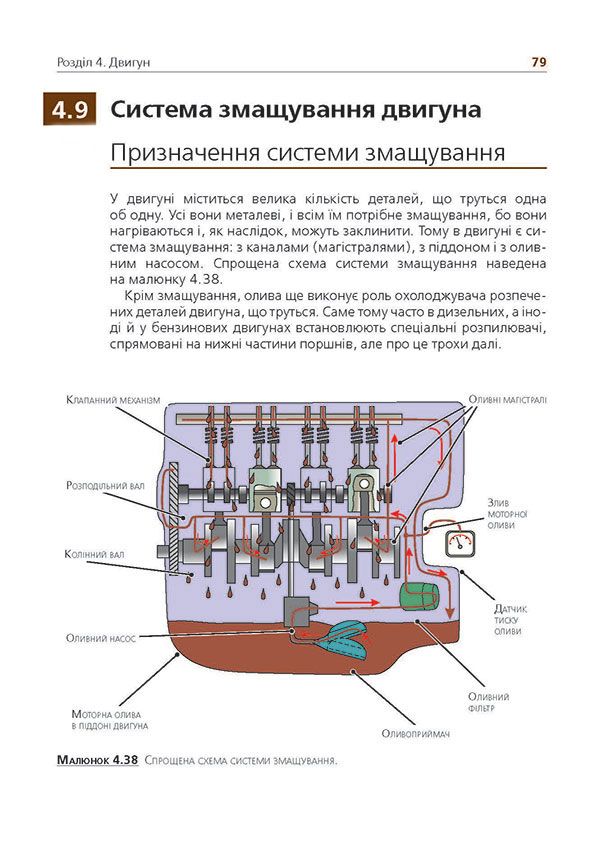 Розділ 4. Двигун 79

4.9 Система змащування двигуна

Призначення системи змащування

У двигуні міститься велика кількість деталей, що труться одна об одну. Усі вони металеві, і всім їм потрібне змащування, бо вони нагріваються і, як наслідок, можуть заклинити. Тому в двигуні є система змащування: з каналами (магістралями), з піддоном і з оливним насосом. Спрощена схема системи змащування наведена на малюнку 4.38.

Крім змащування, олива ще виконує роль охолоджувача розпечених деталей двигуна, що труться. Саме тому часто в дизельних, а іноді й у бензинових двигунах встановлюють спеціальні розпилювачі, спрямовані на нижні частини поршнів, але про це трохи далі.

Клапанний механізм

Розподільний вал

Колінний вал

Оливний насос

Моторна олива в піддоні двигуна

Оливні магістралі

Злив моторної оливи

Датчик тиску оливи

Оливний фільтр

Оливоприймач

Малюнок 4.38 Спрощена схема системи змащування.