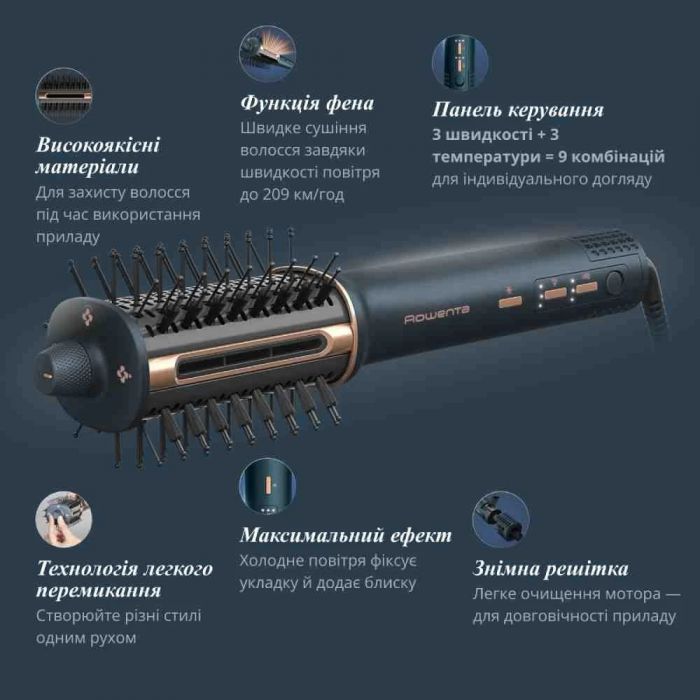 Високоякісні матеріали
Для захисту волосся під час використання приладу

Функція фена
Швидке сушіння волосся завдяки швидкості повітря до 209 км/год

Панель керування
3 швидкості + 3 температури = 9 комбінацій
для індивідуального догляду

Rowenta

Технологія легкого перемикання
Створюйте різні стилі одним рухом

Максимальний ефект
Холодне повітря фіксує укладку й додає блиску

Знімна решітка
Легке очищення мотора — для довговічності приладу