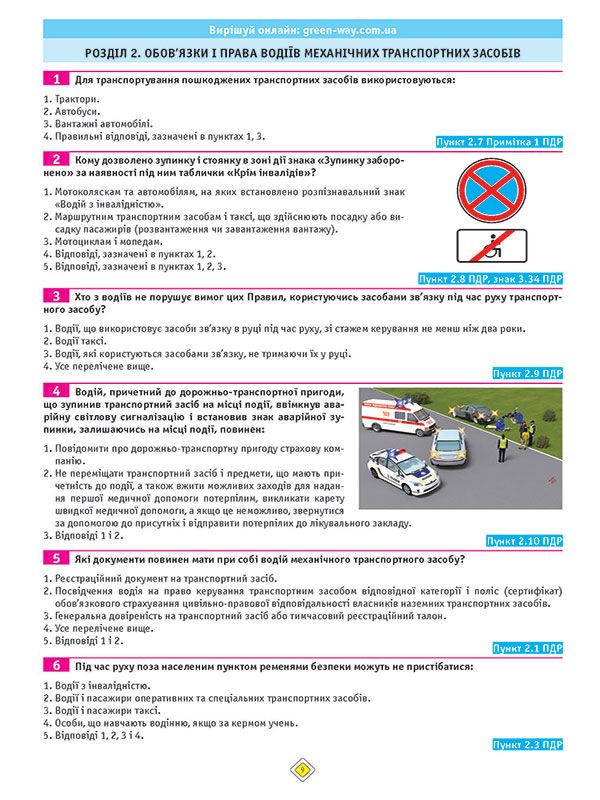 Вирішуй онлайн: green-way.com.ua

РОЗДІЛ 2. ОБОВ'ЯЗКИ І ПРАВА ВОДІЇВ МЕХАНІЧНИХ ТРАНСПОРТНИХ ЗАСОБІВ

1 Для транспортування пошкоджених транспортних засобів використовуються:

1. Трактори.
2. Автобуси.
3. Вантажні автомобілі.
4. Правильні відповіді, зазначені в пунктах 1, 3.

Пункт 2.7 Примітка 1 ПДР

2 Кому дозволено зупинку і стоянку в зоні дії знака «Зупинку заборонено» за наявності під ним таблички «Крім інвалідів»?

1. Мотоколяскам та автомобілям, на яких встановлено розпізнавальний знак «Водій з інвалідністю».
2. Маршрутним транспортним засобам і таксі, що здійснюють посадку або висадку пасажирів (розвантаження чи завантаження вантажу).
3. Мотоциклам і мопедам.
4. Відповіді, зазначені в пунктах 1, 2.
5. Відповіді, зазначені в пунктах 1, 2, 3.

Пункт 2.8 ПДР, знак 3.34 ПДР

3 Хто з водіїв не порушує вимог цих Правил, користуючись засобами зв'язку під час руху транспортного засобу?

1. Водії, що використовує засоби зв'язку в руці під час руху, зі стажем керування не менш ніж два роки.
2. Водії таксі.
3. Водії, які користуються засобами зв'язку, не тримаючи їх у руці.
4. Усе перелічене вище.

Пункт 2.9 ПДР

4 Водій, причетний до дорожньо-транспортної пригоди, що зупинив транспортний засіб на місці події, ввімкнув аварійну світлову сигналізацію і встановив знак аварійної зупинки, залишаючись на місці події, повинен:

1. Повідомити про дорожньо-транспортну пригоду страхову компанію.
2. Не переміщати транспортний засіб і предмети, що мають причетність до події, а також вжити можливих заходів для надання першої медичної допомоги потерпілим, викликати карету швидкої медичної допомоги, а якщо це неможливо, звернутися за допомогою до присутніх і відправити потерпілих до лікувального закладу.
3. Відповіді 1 і 2.

Пункт 2.10 ПДР

5 Які документи повинен мати при собі водій механічного транспортного засобу?

1. Реєстраційний документ на транспортний засіб.
2. Посвідчення водія на право керування транспортним засобом відповідної категорії і поліс (сертифікат) обов'язкового страхування цивільно-правової відповідальності власників наземних транспортних засобів.
3. Генеральна довіреність на транспортний засіб або тимчасовий реєстраційний талон.
4. Усе перелічене вище.
5. Відповіді 1 і 2.

Пункт 2.1 ПДР

6 Під час руху поза населеним пунктом ременями безпеки можуть не пристібатися:

1. Водії з інвалідністю.
2. Водії і пасажири оперативних та спеціальних транспортних засобів.
3. Водії і пасажири таксі.
4. Особи, що навчають водінню, якщо за кермом учень.
5. Відповіді 1, 2, 3 і 4.

Пункт 2.3 ПДР

9