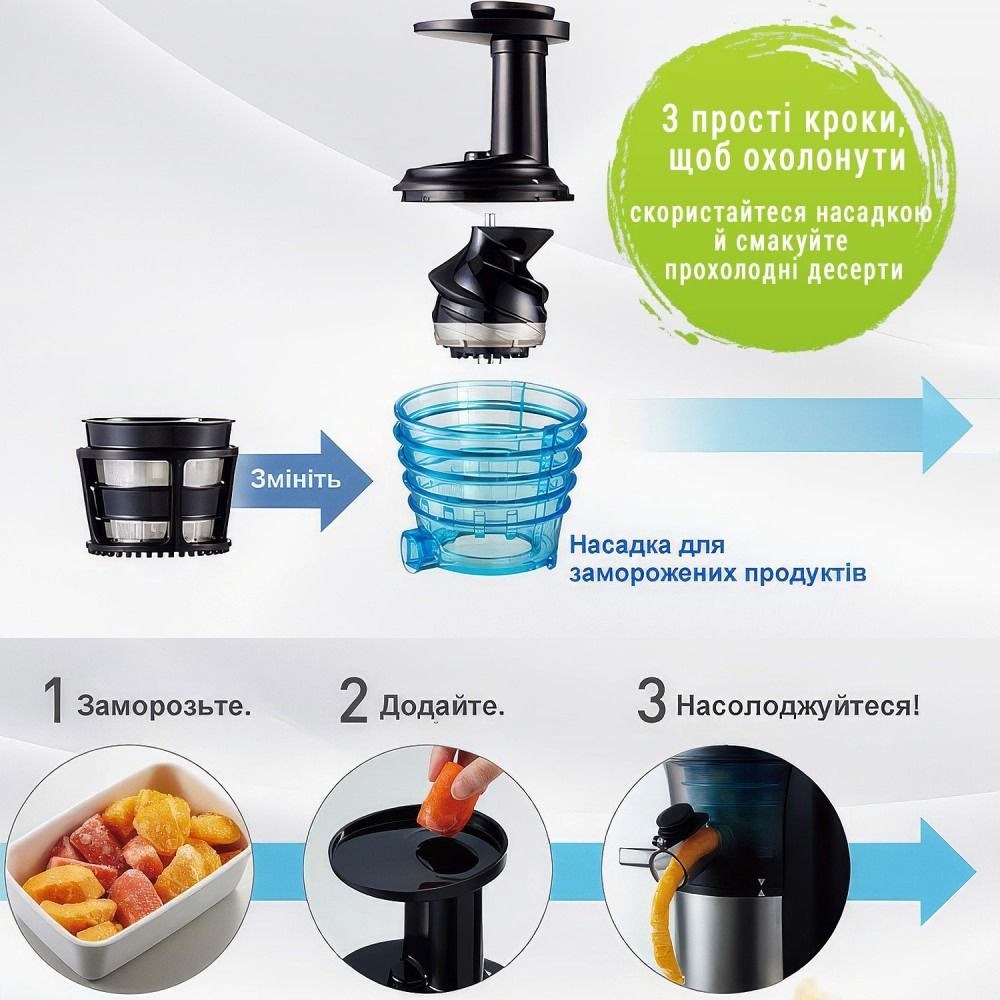 3 прості кроки, щоб охолонути

скористайтеся насадкою й смакуйте прохолодні десерти

Змініть

Насадка для заморожених продуктів

1 Заморозьте.

2 Додайте.

3 Насолоджуйтеся!