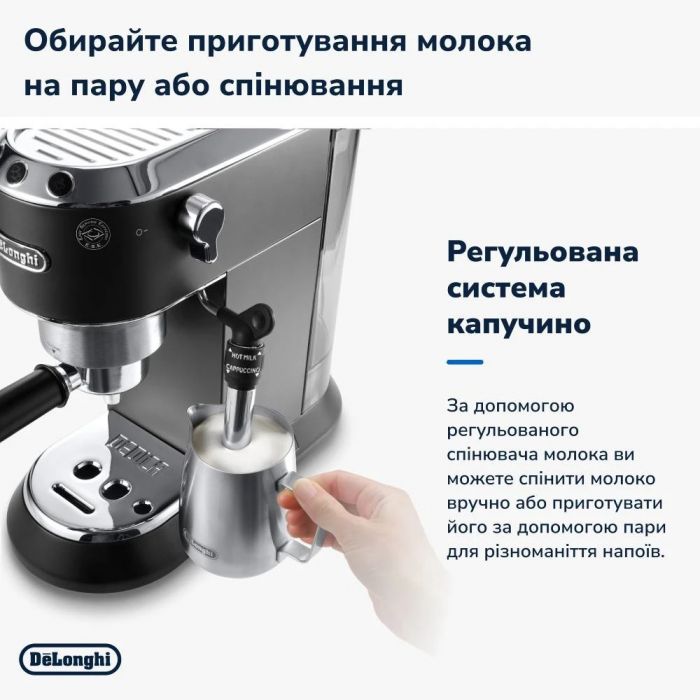 Обирайте приготування молока на пару або спінювання

DeLonghi

HOT MILK
CAPPUCCINO

DEDICA

DeLonghi

Регульована система капучино

За допомогою регульованого спінювача молока ви можете спінити молоко вручно або приготувати його за допомогою пари для різноманіття напоїв.

DeLonghi