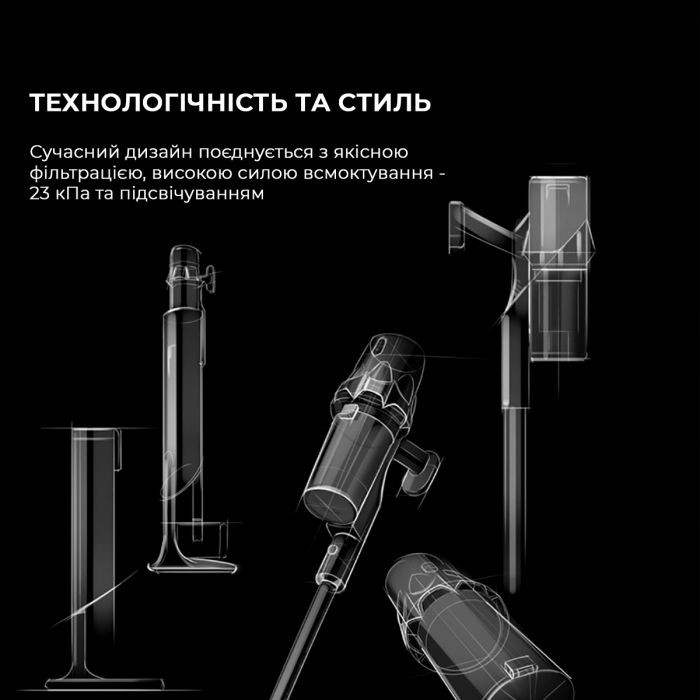 ТЕХНОЛОГІЧНІСТЬ ТА СТИЛЬ

Сучасний дизайн поєднується з якісною фільтрацією, високою силою всмоктування - 23 кПа та підсвічуванням