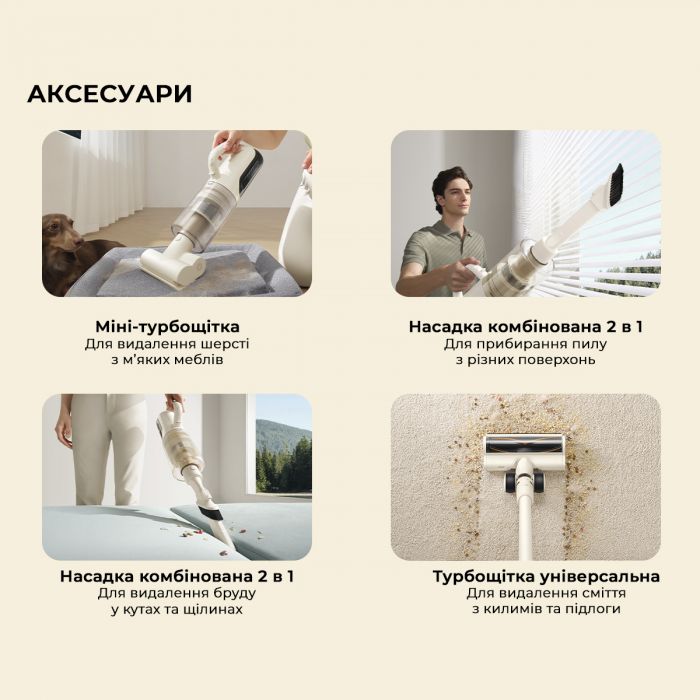 АКСЕСУАРИ

Міні-турбощітка
Для видалення шерсті з м'яких меблів

Насадка комбінована 2 в 1
Для прибирання пилу з різних поверхонь

Насадка комбінована 2 в 1
Для видалення бруду у кутах та щілинах

Турбощітка універсальна
Для видалення сміття з килимів та підлоги