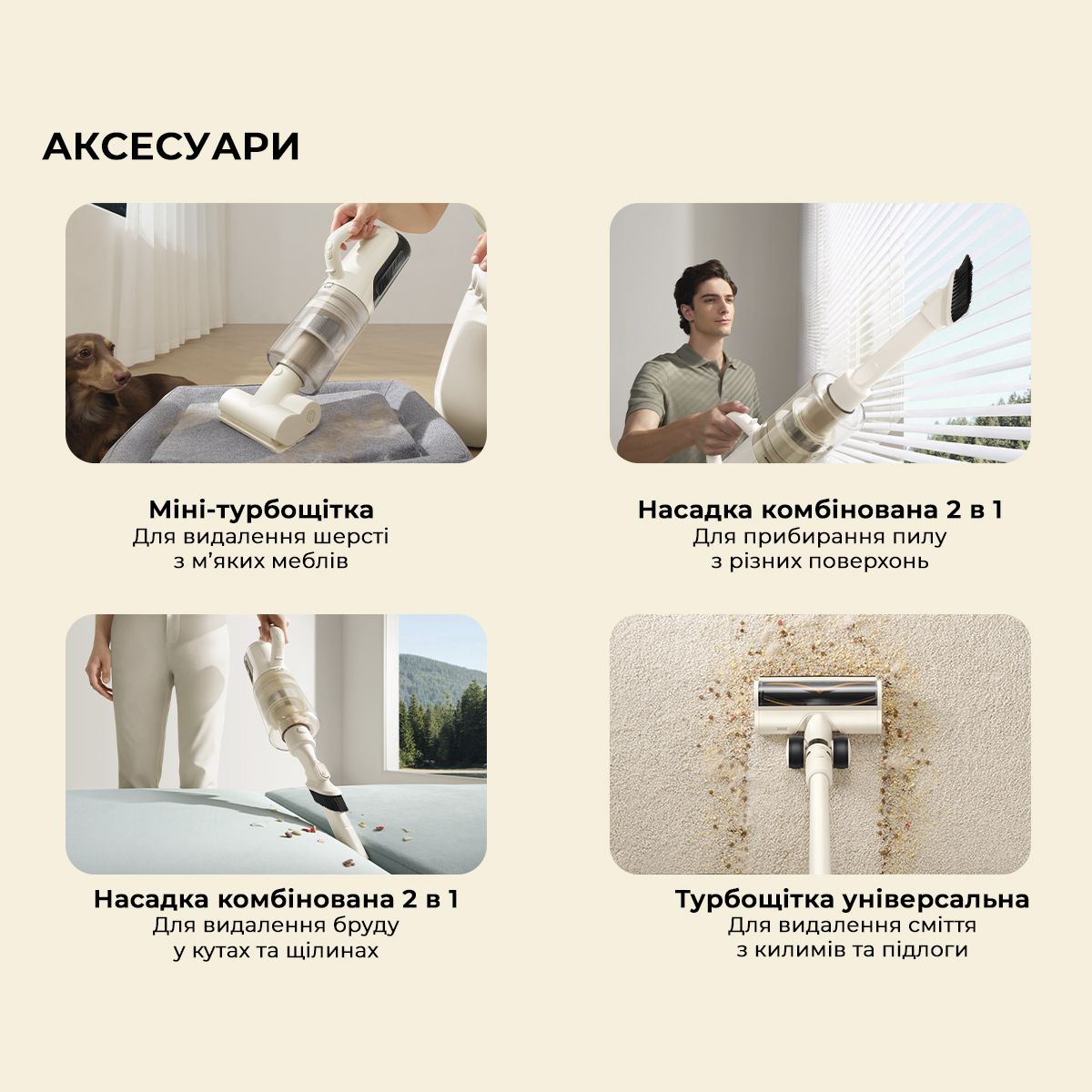 АКСЕСУАРИ

Міні-турбощітка
Для видалення шерсті з м'яких меблів

Насадка комбінована 2 в 1
Для прибирання пилу з різних поверхонь

Насадка комбінована 2 в 1
Для видалення бруду у кутах та щілинах

Турбощітка універсальна
Для видалення сміття з килимів та підлоги