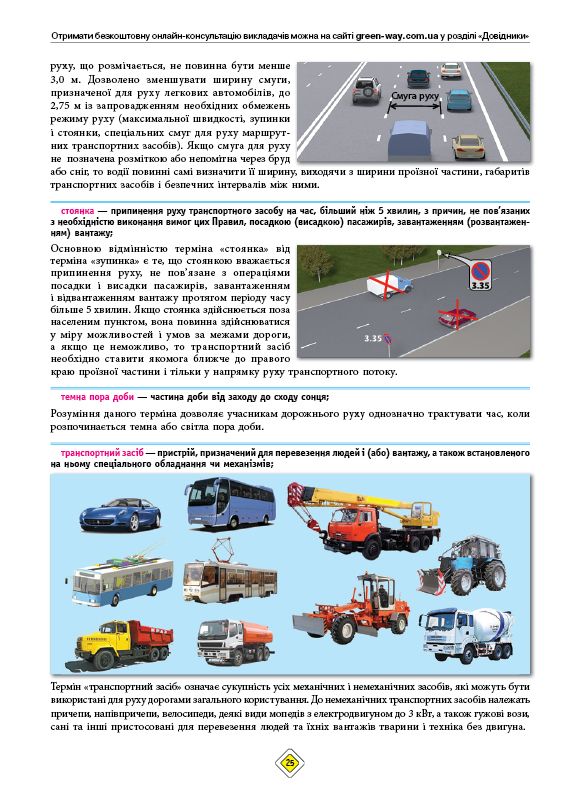 Отримати безкоштовну онлайн-консультацію викладачів можна на сайті green-way.com.ua у розділі «Довідники»

руху, що розмічається, не повинна бути менше 3,0 м. Дозволено зменшувати ширину смуги, призначеної для руху легкових автомобілів, до 2,75 м із запровадженням необхідних обмежень режиму руху (максимальної швидкості, зупинки і стоянки, спеціальних смуг для руху маршрутних транспортних засобів). Якщо смуга для руху не позначена розміткою або непомітна через бруд або сніг, то водії повинні самі визначити її ширину, виходячи з ширини проїзної частини, габаритів транспортних засобів і безпечних інтервалів між ними.

Смуга руху

стоянка — припинення руху транспортного засобу на час, більший ніж 5 хвилин, з причин, не пов'язаних з необхідністю виконання вимог цих Правил, посадкою (висадкою) пасажирів, завантаженням (розвантаженням) вантажу;

Основною відмінністю терміна «стоянка» від терміна «зупинка» є те, що стоянкою вважається припинення руху, не пов'язане з операціями посадки і висадки пасажирів, завантаженням і відвантаженням вантажу протягом періоду часу більше 5 хвилин. Якщо стоянка здійснюється поза населеним пунктом, вона повинна здійснюватися у міру можливостей і умов за межами дороги, а якщо це неможливо, то транспортний засіб необхідно ставити якомога ближче до правого краю проїзної частини і тільки у напрямку руху транспортного потоку.

3.35

3.35

темна пора доби — частина доби від заходу до сходу сонця;

Розуміння даного терміна дозволяє учасникам дорожнього руху однозначно трактувати час, коли розпочинається темна або світла пора доби.

транспортний засіб — пристрій, призначений для перевезення людей і (або) вантажу, а також встановленого на ньому спеціального обладнання чи механізмів;

Термін «транспортний засіб» означає сукупність усіх механічних і немеханічних засобів, які можуть бути використані для руху дорогами загального користування. До немеханічних транспортних засобів належать причепи, напівпричепи, велосипеди, деякі види мопедів з електродвигуном до 3 кВт, а також гужові вози, сані та інші пристосовані для перевезення людей та їхніх вантажів тварини і техніка без двигуна.

25