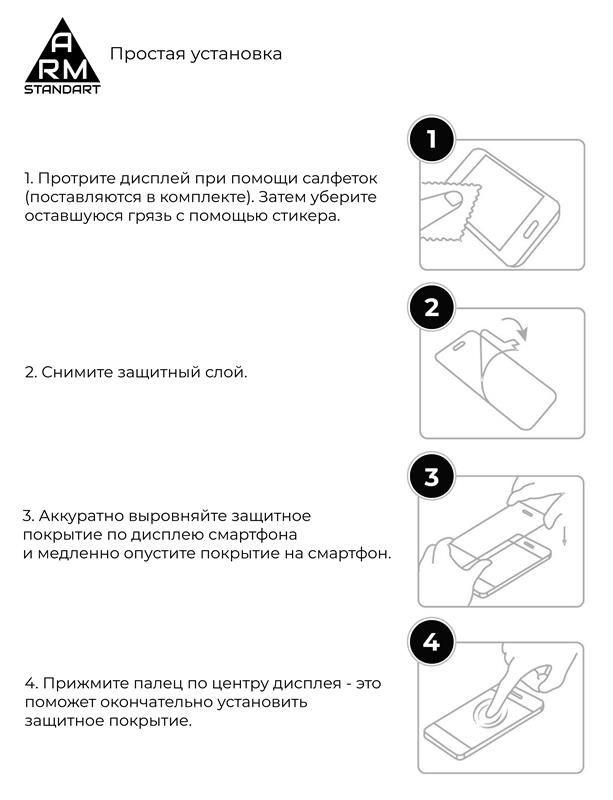 A
RM
STANDART

Простая установка

1

1. Протрите дисплей при помощи салфеток (поставляются в комплекте). Затем уберите оставшуюся грязь с помощью стикера.

2

2. Снимите защитный слой.

3

3. Аккуратно выровняйте защитное покрытие по дисплею смартфона и медленно опустите покрытие на смартфон.

4

4. Прижмите палец по центру дисплея - это поможет окончательно установить защитное покрытие.