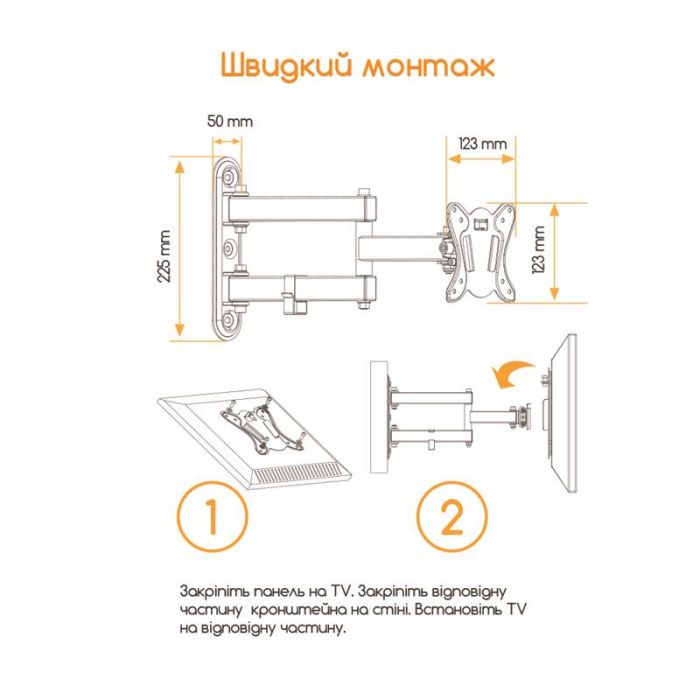 Швидкий монтаж

50 mm

123 mm

225 mm

123 mm

1

2

Закріпіть панель на TV. Закріпіть відповідну частину кронштейна на стіні. Встановіть TV на відповідну частину.