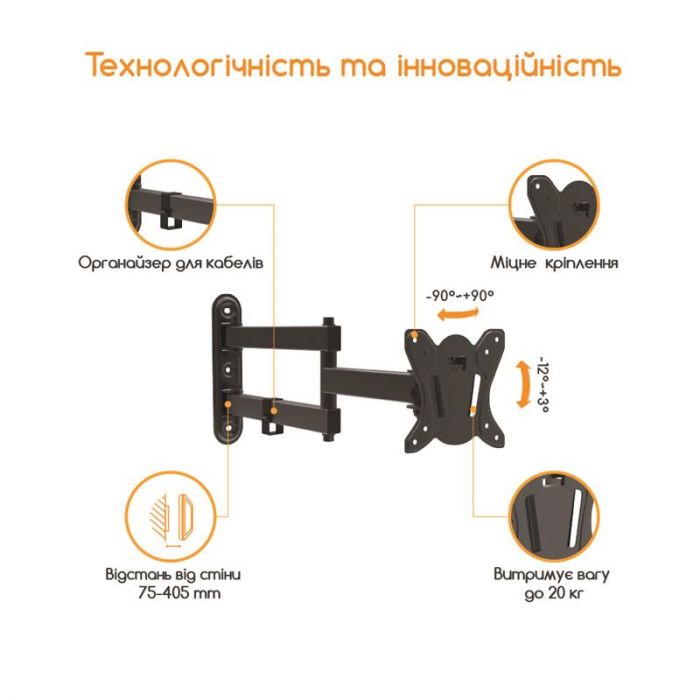 Технологічність та інноваційність

Органайзер для кабелів

Міцне кріплення

-90°-+90°

-12°-+3°

Відстань від стіни
75-405 mm

Витримує вагу
до 20 кг