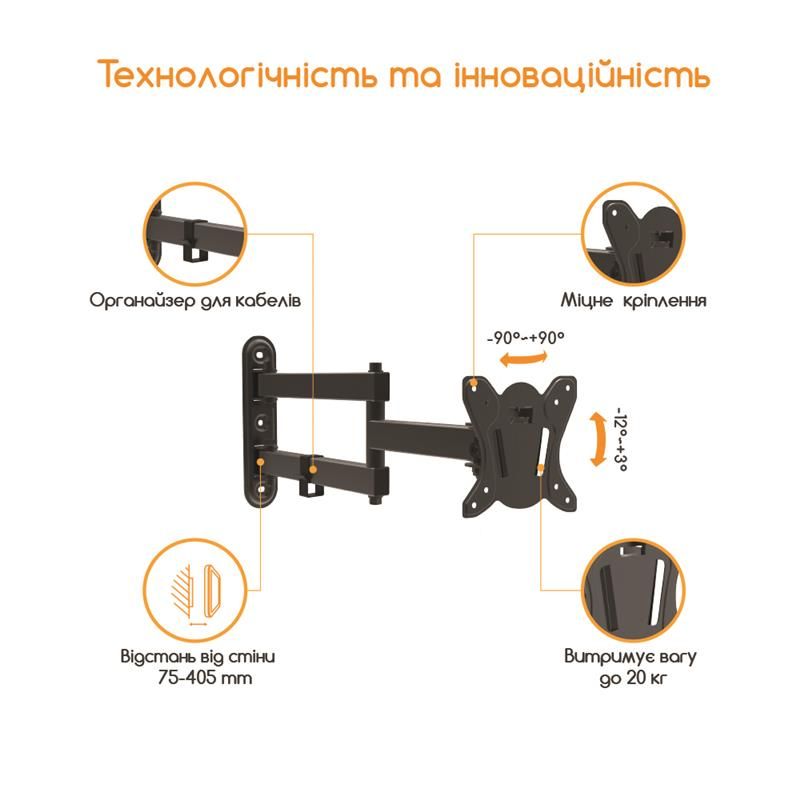 Технологічність та інноваційність

Органайзер для кабелів

Міцне кріплення

-90°-+90°

-12°-+3°

Відстань від стіни
75-405 mm

Витримує вагу
до 20 кг