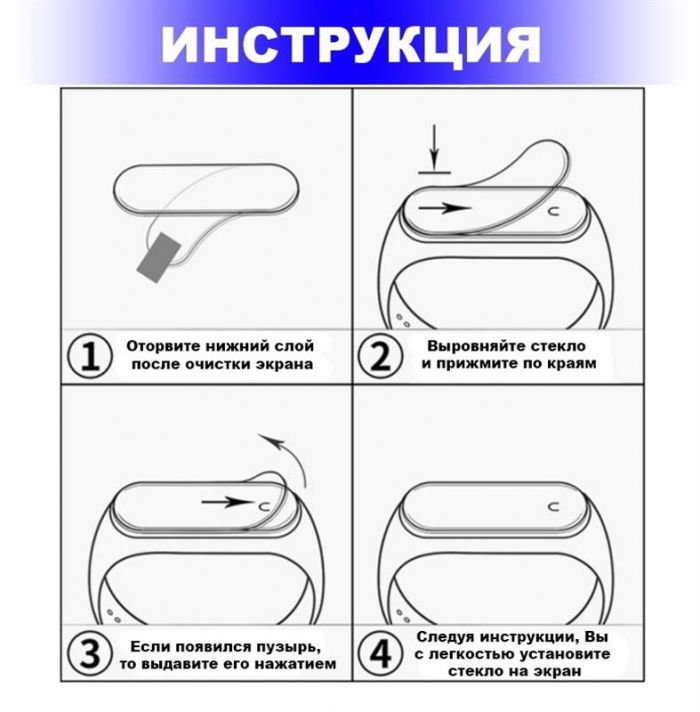 ИНСТРУКЦИЯ

1 Оторвите нижний слой после очистки экрана

2 Выровняйте стекло и прижмите по краям

3 Если появился пузырь, то выдавите его нажатием

4 Следуя инструкции, Вы с легкостью установите стекло на экран