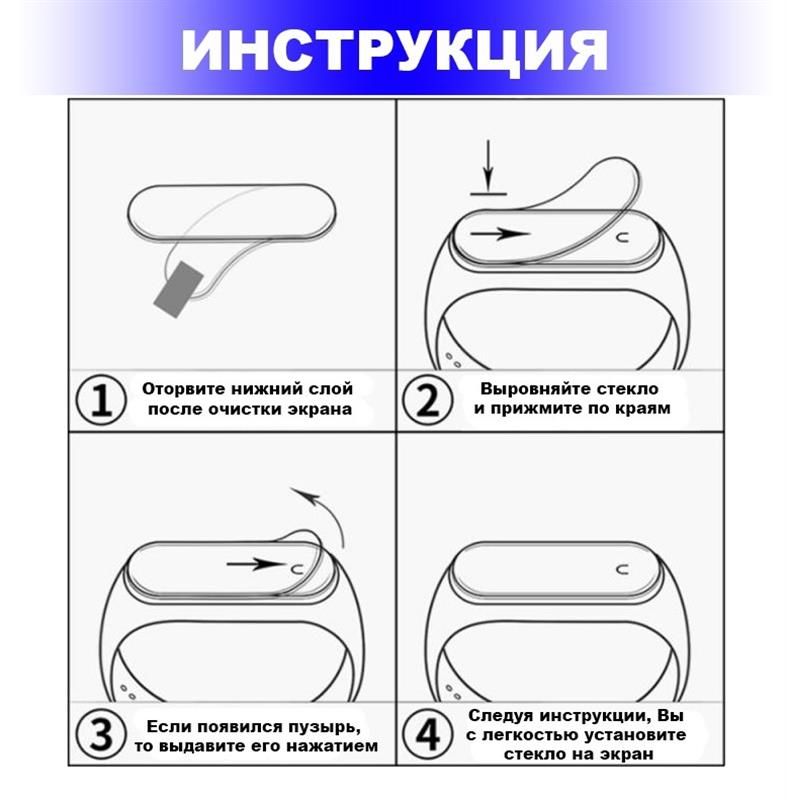 ИНСТРУКЦИЯ

1 Оторвите нижний слой после очистки экрана

2 Выровняйте стекло и прижмите по краям

3 Если появился пузырь, то выдавите его нажатием

4 Следуя инструкции, Вы с легкостью установите стекло на экран