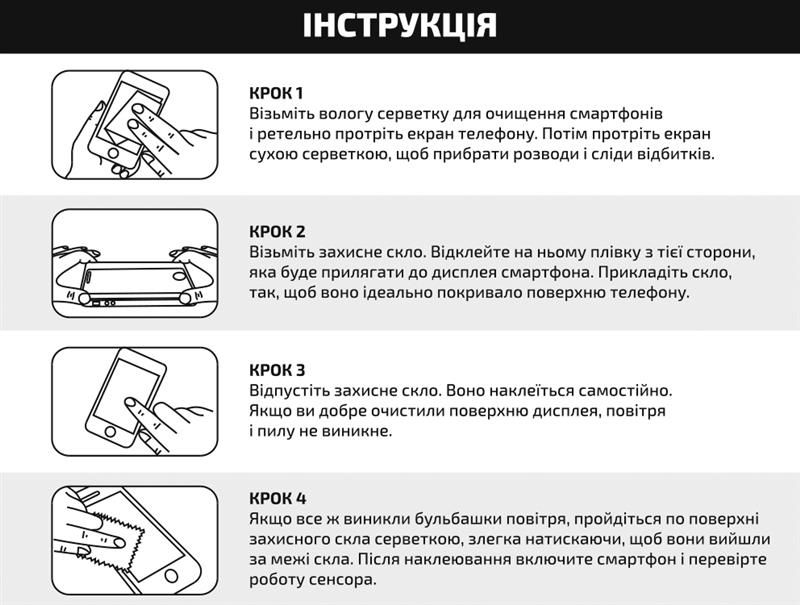 ІНСТРУКЦІЯ

КРОК 1
Візьміть вологу серветку для очищення смартфонів і ретельно протріть екран телефону. Потім протріть екран сухою серветкою, щоб прибрати розводи і сліди відбитків.

КРОК 2
Візьміть захисне скло. Відклейте на ньому плівку з тієї сторони, яка буде прилягати до дисплея смартфона. Прикладіть скло, так, щоб воно ідеально покривало поверхню телефону.

КРОК 3
Відпустіть захисне скло. Воно наклеїться самостійно. Якщо ви добре очистили поверхню дисплея, повітря і пилу не виникне.

КРОК 4
Якщо все ж виникли бульбашки повітря, пройдіться по поверхні захисного скла серветкою, злегка натискаючи, щоб вони вийшли за межі скла. Після наклеювання включите смартфон і перевірте роботу сенсора.