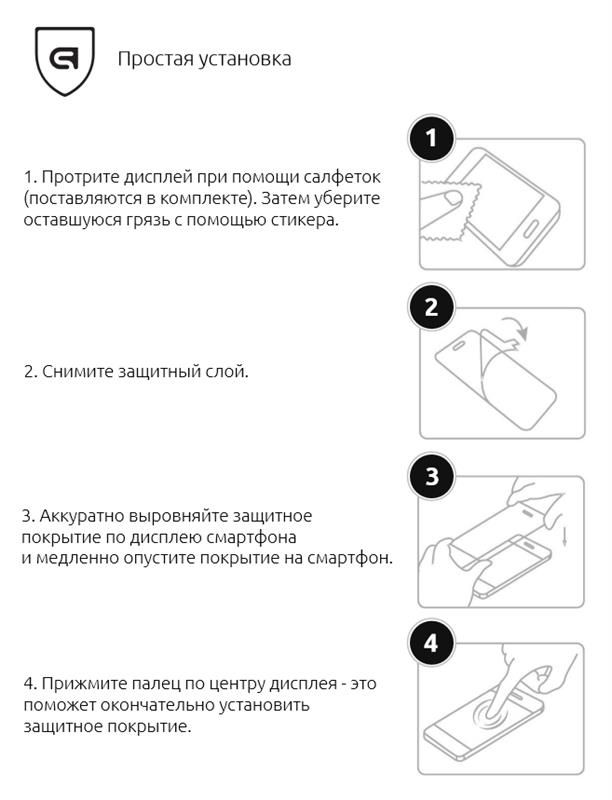 Простая установка

1. Протрите дисплей при помощи салфеток (поставляются в комплекте). Затем уберите оставшуюся грязь с помощью стикера.

1

2. Снимите защитный слой.

2

3. Аккуратно выровняйте защитное покрытие по дисплею смартфона и медленно опустите покрытие на смартфон.

3

4. Прижмите палец по центру дисплея - это поможет окончательно установить защитное покрытие.

4