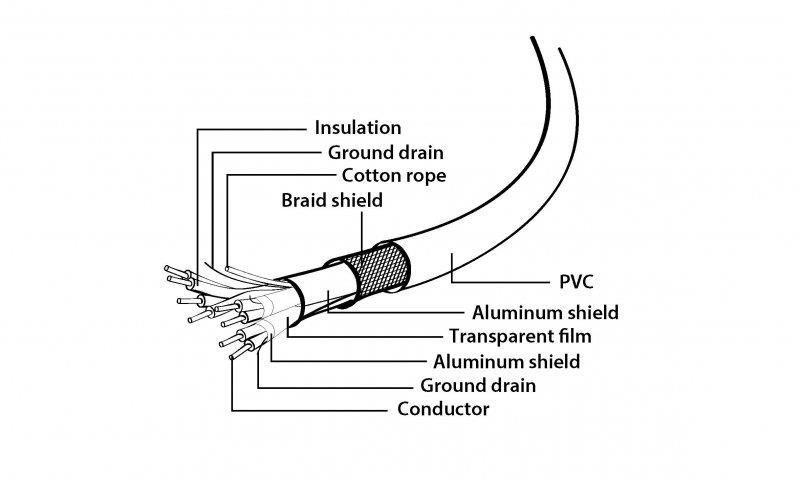 Insulation
Ground drain
Cotton rope
Braid shield
PVC
Aluminum shield
Transparent film
Aluminum shield
Ground drain
Conductor