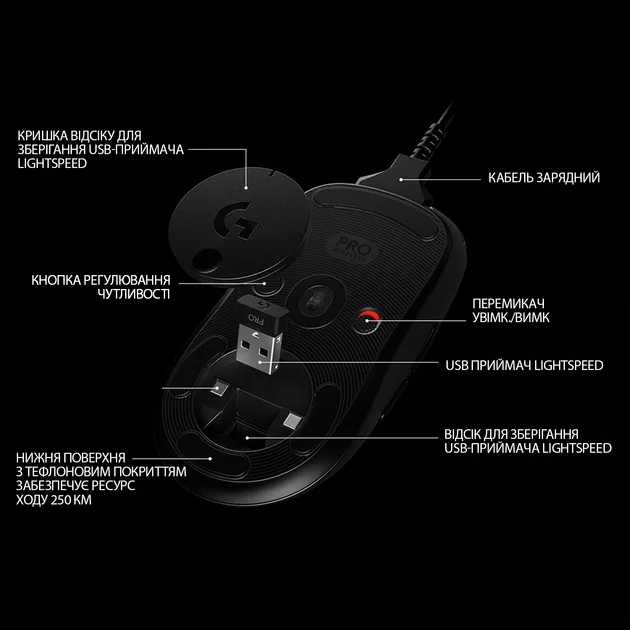 КРИШКА ВІДСІКУ ДЛЯ ЗБЕРІГАННЯ USB-ПРИЙМАЧА LIGHTSPEED

КАБЕЛЬ ЗАРЯДНИЙ

PRO WIRELESS

КНОПКА РЕГУЛЮВАННЯ ЧУТЛИВОСТІ

PRO

ПЕРЕМИКАЧ УВІМК./ВИМК

USB ПРИЙМАЧ LIGHTSPEED

ВІДСІК ДЛЯ ЗБЕРІГАННЯ USB-ПРИЙМАЧА LIGHTSPEED

НИЖНЯ ПОВЕРХНЯ З ТЕФЛОНОВИМ ПОКРИТТЯМ ЗАБЕЗПЕЧУЄ РЕСУРС ХОДУ 250 КМ