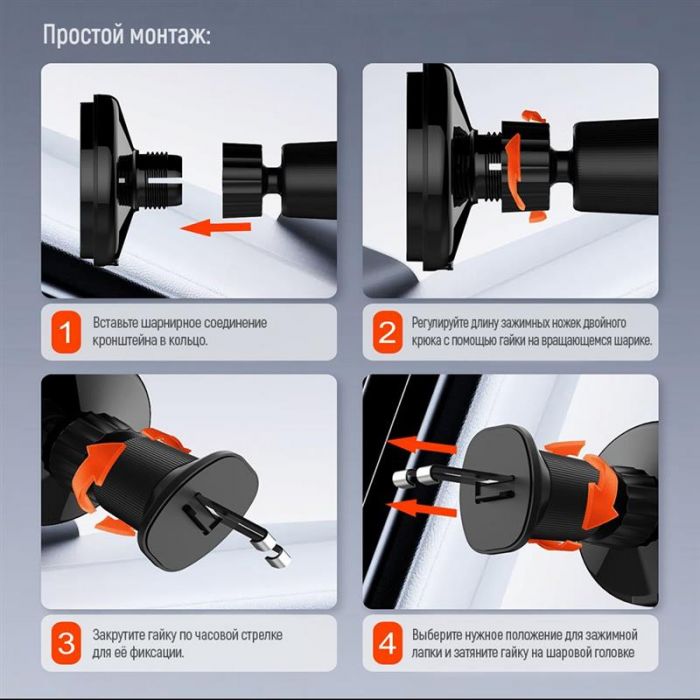 Простой монтаж:

1 Вставьте шарнирное соединение кронштейна в кольцо.

2 Регулируйте длину зажимных ножек двойного крюка с помощью гайки на вращающемся шарике.

3 Закрутите гайку по часовой стрелке для её фиксации.

4 Выберите нужное положение для зажимной лапки и затяните гайку на шаровой головке