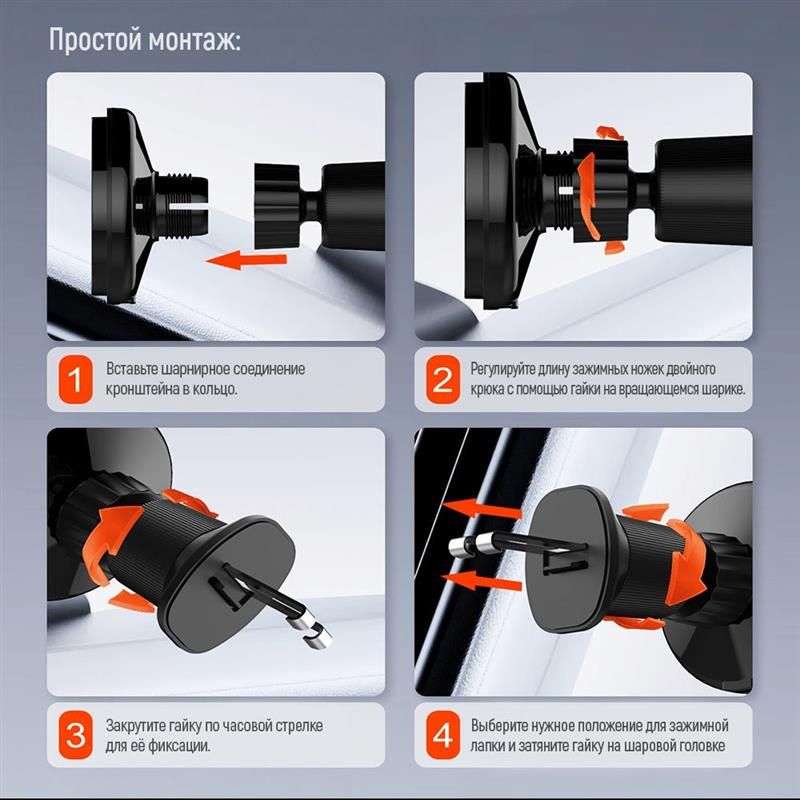 Простой монтаж:

1 Вставьте шарнирное соединение кронштейна в кольцо.

2 Регулируйте длину зажимных ножек двойного крюка с помощью гайки на вращающемся шарике.

3 Закрутите гайку по часовой стрелке для её фиксации.

4 Выберите нужное положение для зажимной лапки и затяните гайку на шаровой головке