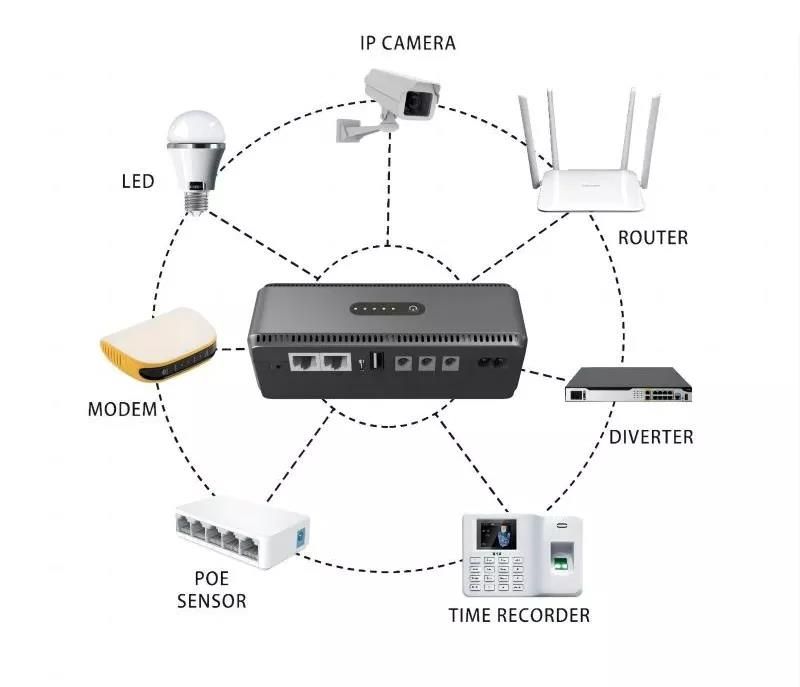 IP CAMERA

LED

ROUTER

MODEM

DIVERTER

POE
SENSOR

TIME RECORDER