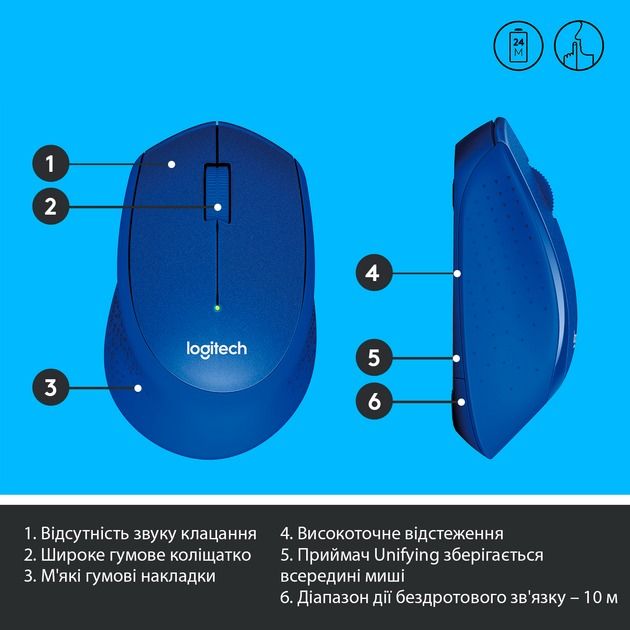 24 M

1

2

3

4

5

6

logitech

1. Відсутність звуку клацання
2. Широке гумове коліщатко
3. М'які гумові накладки

4. Високоточне відстеження
5. Приймач Unifying зберігається всередині миші
6. Діапазон дії бездротового зв'язку – 10 м