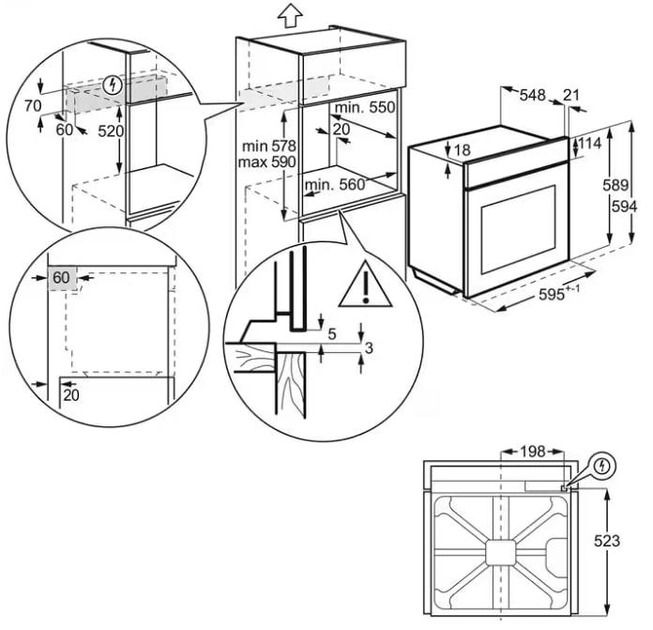 70
60
520
min. 550
20
min 578
max 590
min. 560
548
21
18
114
589
594
$595^{+-1}$
60
20
5
3
198
523