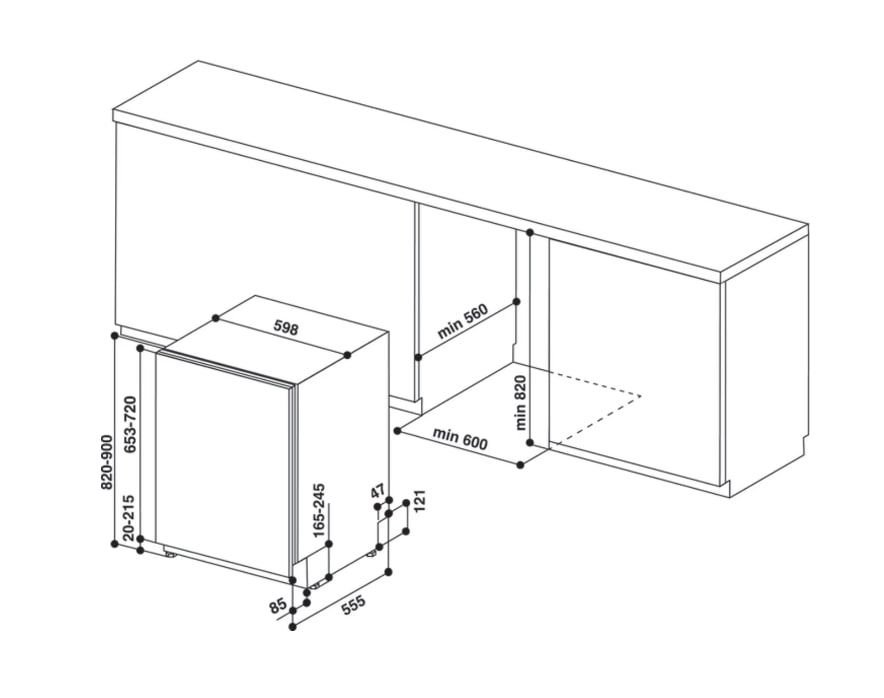 598
min 560
min 820
min 600
820-900
653-720
20-215
165-245
47
121
85
555