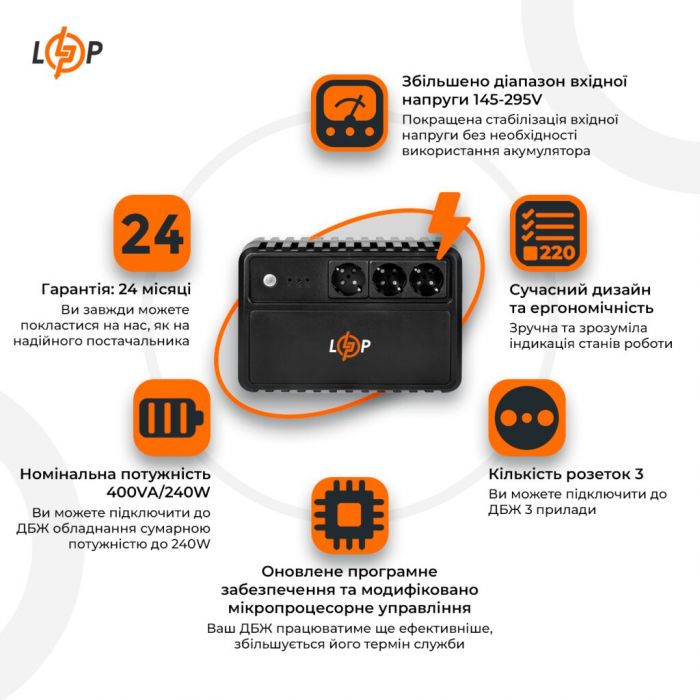 LP

Збільшено діапазон вхідної напруги 145-295V
Покращена стабілізація вхідної напруги без необхідності використання акумулятора

24

Гарантія: 24 місяці
Ви завжди можете покластися на нас, як на надійного постачальника

220

Сучасний дизайн та ергономічність
Зручна та зрозуміла індикація станів роботи

LP

Номінальна потужність 400VA/240W
Ви можете підключити до ДБЖ обладнання сумарною потужністю до 240W

Кількість розеток 3
Ви можете підключити до ДБЖ 3 прилади

Оновлене програмне забезпечення та модифіковано мікропроцесорне управління
Ваш ДБЖ працюватиме ще ефективніше, збільшується його термін служби