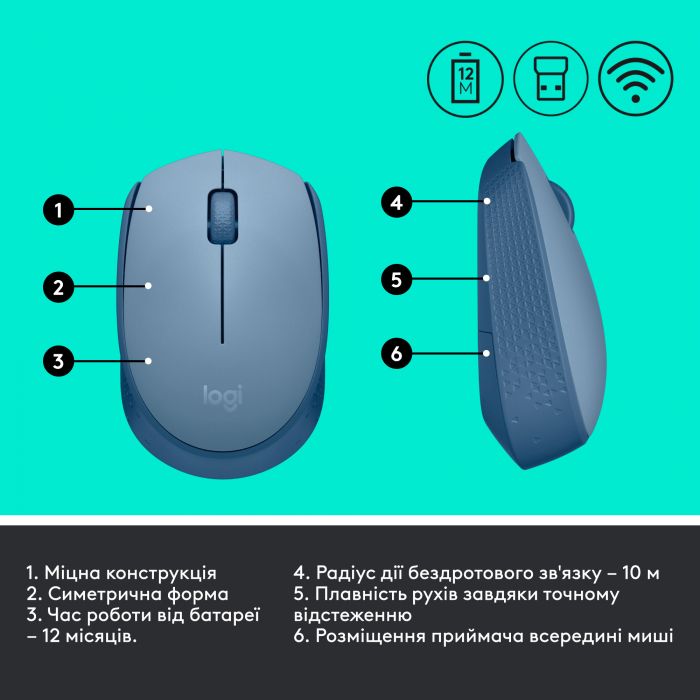 12
M

1

2

3

logi

4

5

6

1. Міцна конструкція
2. Симетрична форма
3. Час роботи від батареї – 12 місяців.

4. Радіус дії бездротового зв'язку – 10 м
5. Плавність рухів завдяки точному відстеженню
6. Розміщення приймача всередині миші