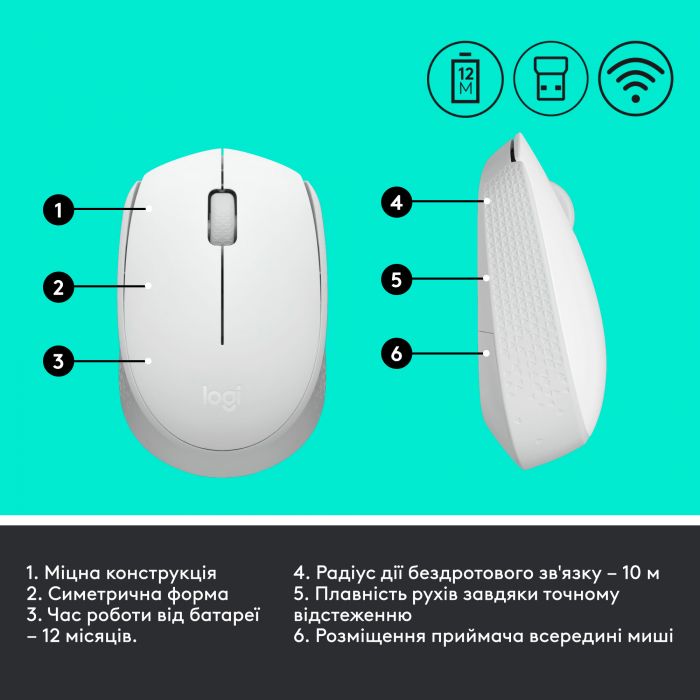 12 M

1

2

3

logi

4

5

6

1. Міцна конструкція
2. Симетрична форма
3. Час роботи від батареї – 12 місяців.

4. Радіус дії бездротового зв'язку – 10 м
5. Плавність рухів завдяки точному відстеженню
6. Розміщення приймача всередині миші