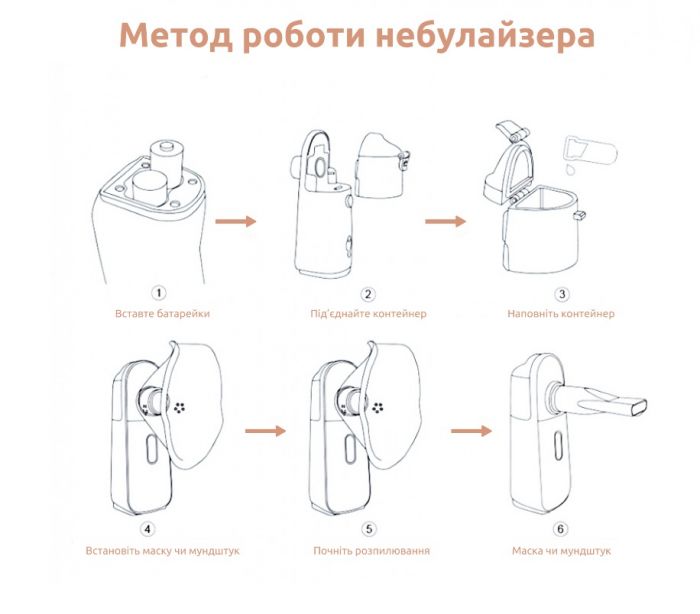 Метод роботи небулайзера

1
Вставте батарейки

2
Під'єднайте контейнер

3
Наповніть контейнер

4
Встановіть маску чи мундштук

5
Почніть розпилювання

6
Маска чи мундштук