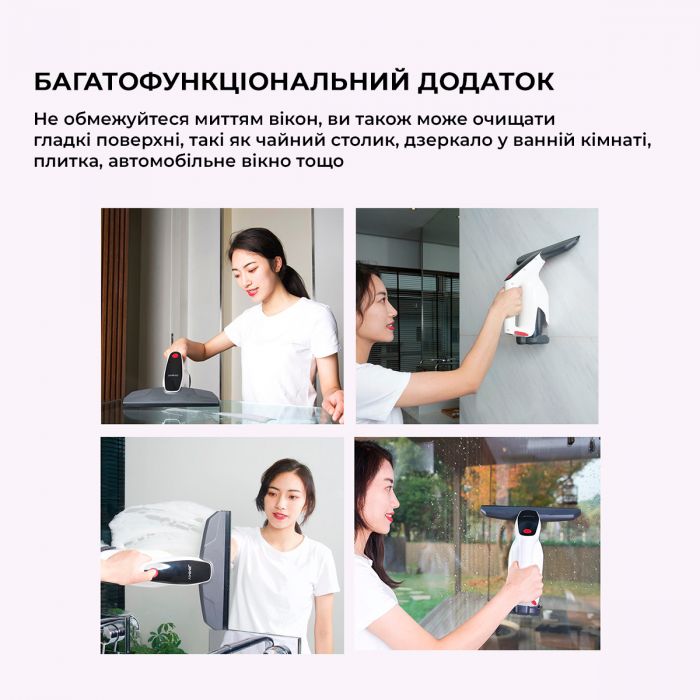 БАГАТОФУНКЦІОНАЛЬНИЙ ДОДАТОК

Не обмежуйтеся миттям вікон, ви також може очищати гладкі поверхні, такі як чайний столик, дзеркало у ванній кімнаті, плитка, автомобільне вікно тощо