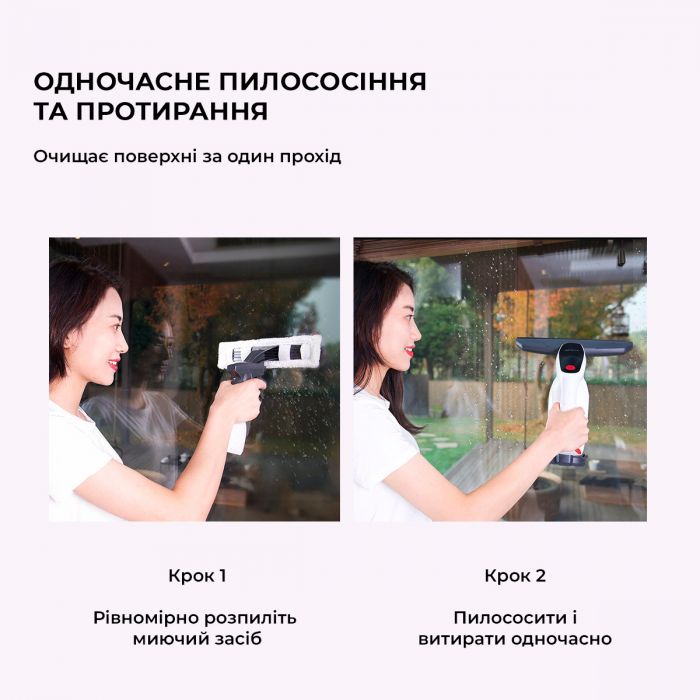 ОДНОЧАСНЕ ПИЛОСОСІННЯ ТА ПРОТИРАННЯ

Очищає поверхні за один прохід

Крок 1

Рівномірно розпиліть миючий засіб

Крок 2

Пилососити і витирати одночасно