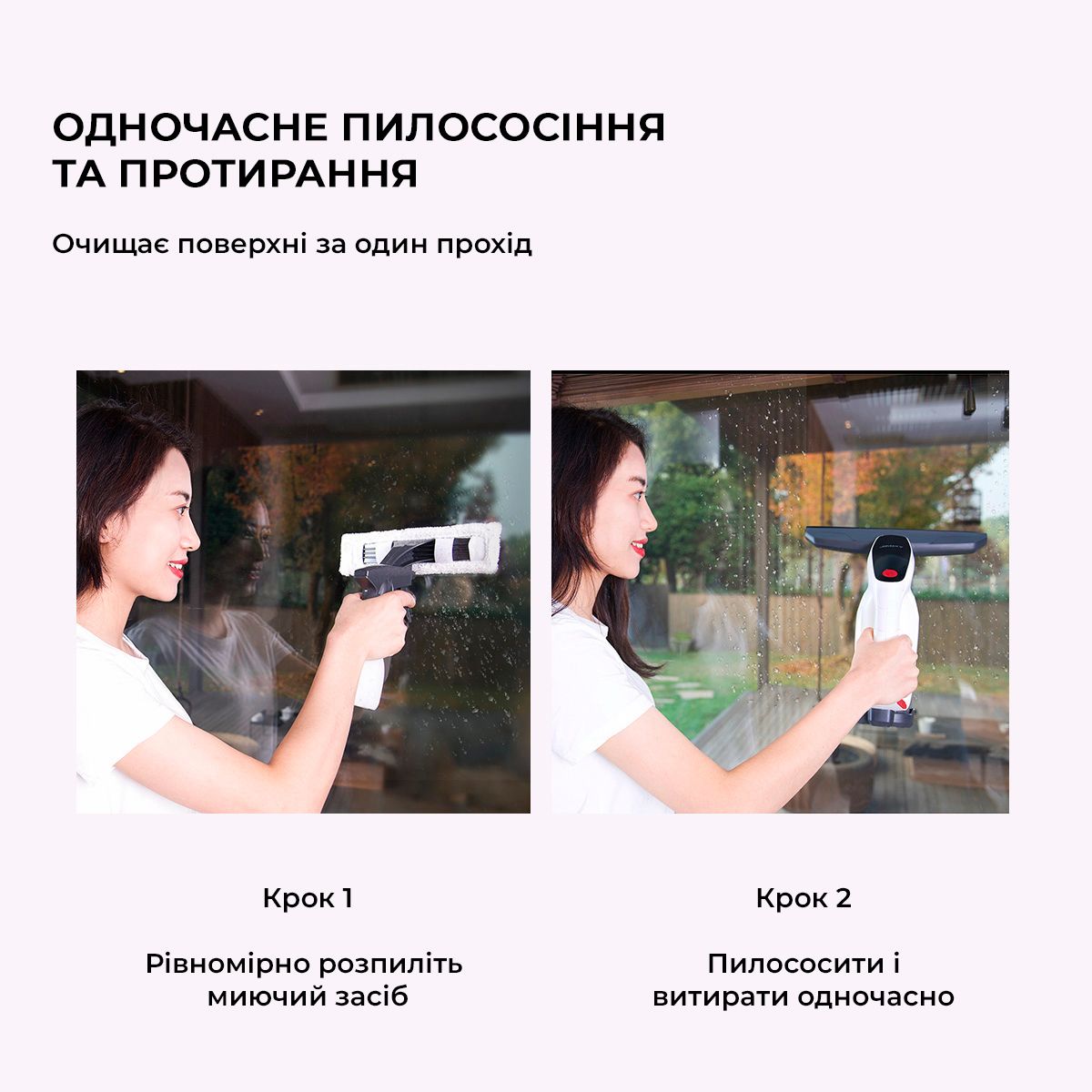 ОДНОЧАСНЕ ПИЛОСОСІННЯ ТА ПРОТИРАННЯ

Очищає поверхні за один прохід

Крок 1

Рівномірно розпиліть миючий засіб

Крок 2

Пилососити і витирати одночасно