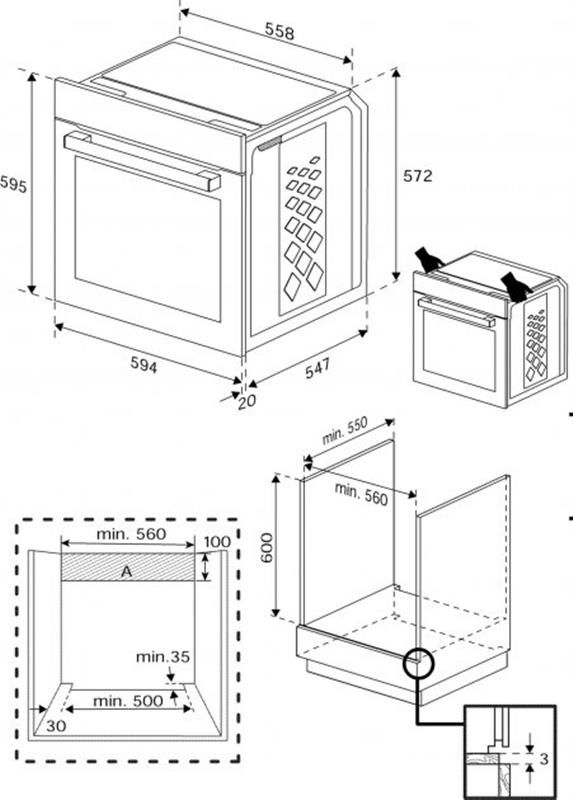 558
595
572
594
547
20
min. 550
min. 560
600
min. 560
100
A
min.35
min. 500
30
3