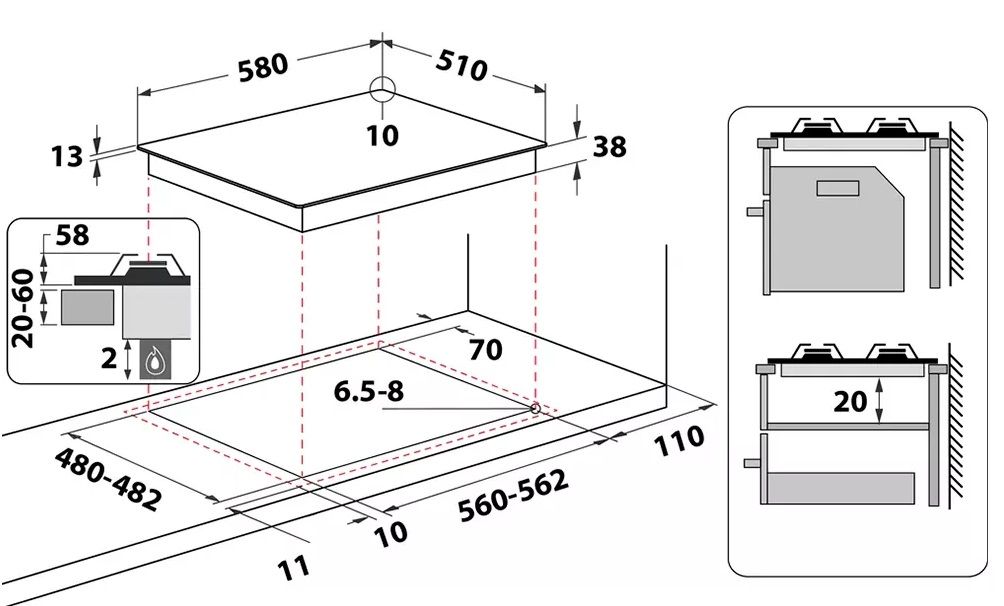 580
510
10
13
38
58
20-60
2
70
6.5-8
110
480-482
560-562
10
11
20