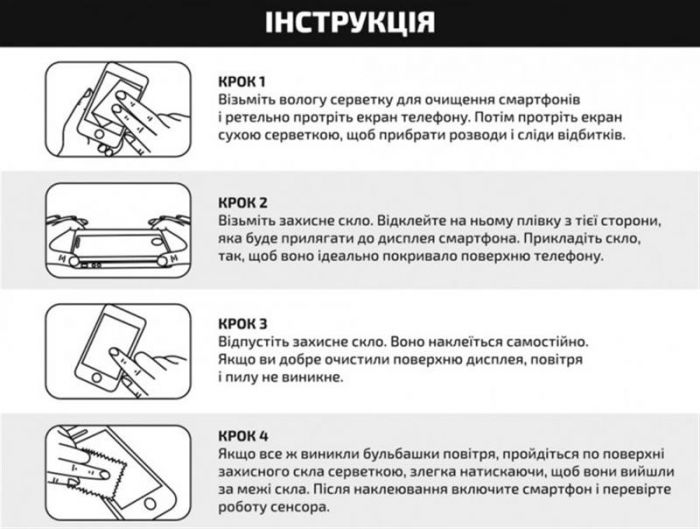 ІНСТРУКЦІЯ

КРОК 1
Візьміть вологу серветку для очищення смартфонів і ретельно протріть екран телефону. Потім протріть екран сухою серветкою, щоб прибрати розводи і сліди відбитків.

КРОК 2
Візьміть захисне скло. Відклейте на ньому плівку з тієї сторони, яка буде прилягати до дисплея смартфона. Прикладіть скло, так, щоб воно ідеально покривало поверхню телефону.

КРОК 3
Відпустіть захисне скло. Воно наклеїться самостійно. Якщо ви добре очистили поверхню дисплея, повітря і пилу не виникне.

КРОК 4
Якщо все ж виникли бульбашки повітря, пройдіться по поверхні захисного скла серветкою, злегка натискаючи, щоб вони вийшли за межі скла. Після наклеювання включите смартфон і перевірте роботу сенсора.