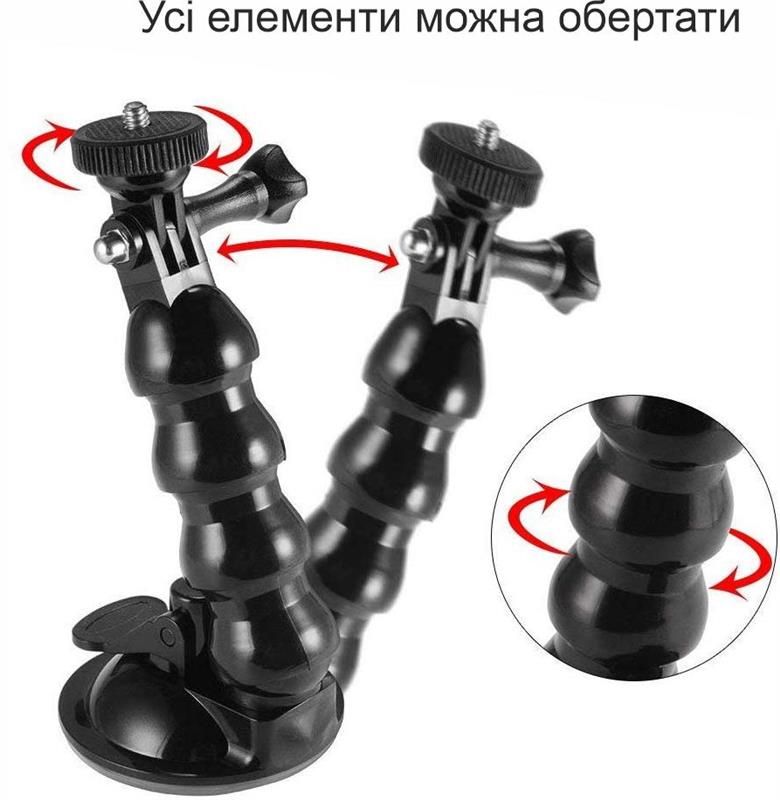 Усі елементи можна обертати