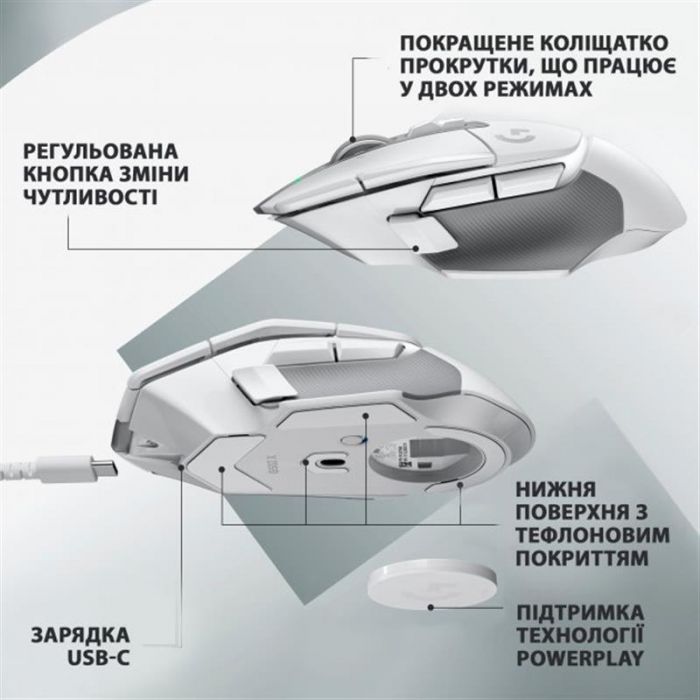 ПОКРАЩЕНЕ КОЛІЩАТКО ПРОКРУТКИ, ЩО ПРАЦЮЄ У ДВОХ РЕЖИМАХ

РЕГУЛЬОВАНА КНОПКА ЗМІНИ ЧУТЛИВОСТІ

НИЖНЯ ПОВЕРХНЯ З ТЕФЛОНОВИМ ПОКРИТТЯМ

ПІДТРИМКА ТЕХНОЛОГІЇ POWERPLAY

ЗАРЯДКА USB-C