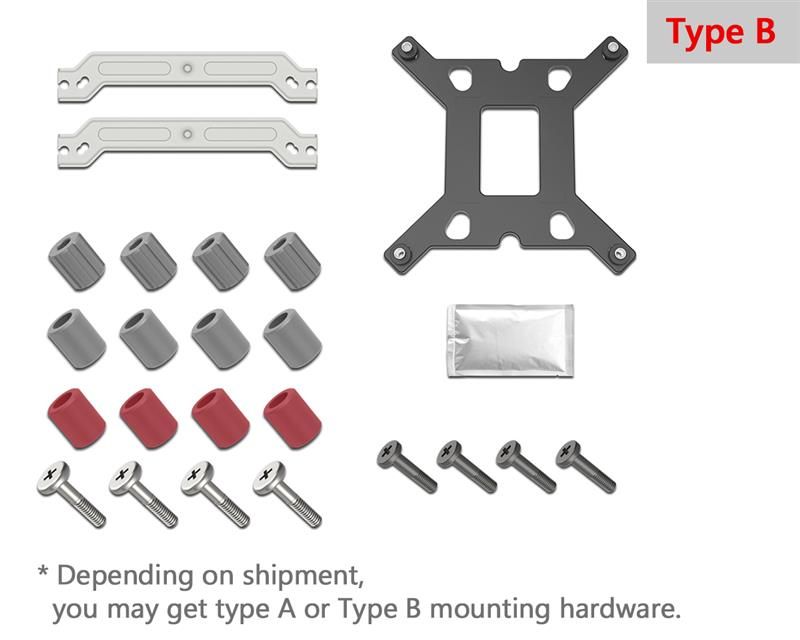 Type B

* Depending on shipment,
you may get type A or Type B mounting hardware.