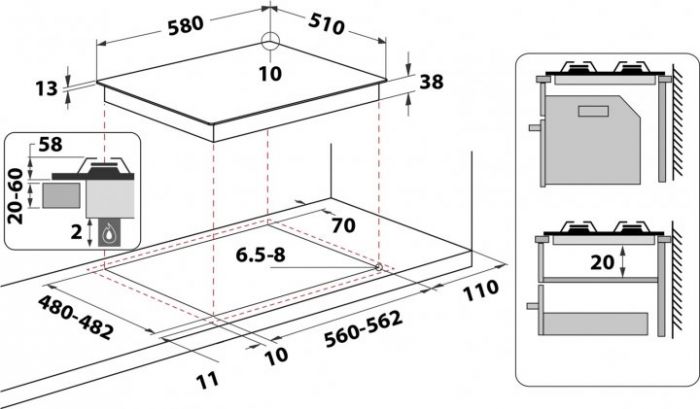 580
510
10
13
38
58
20-60
2
70
6.5-8
110
480-482
560-562
10
11
20