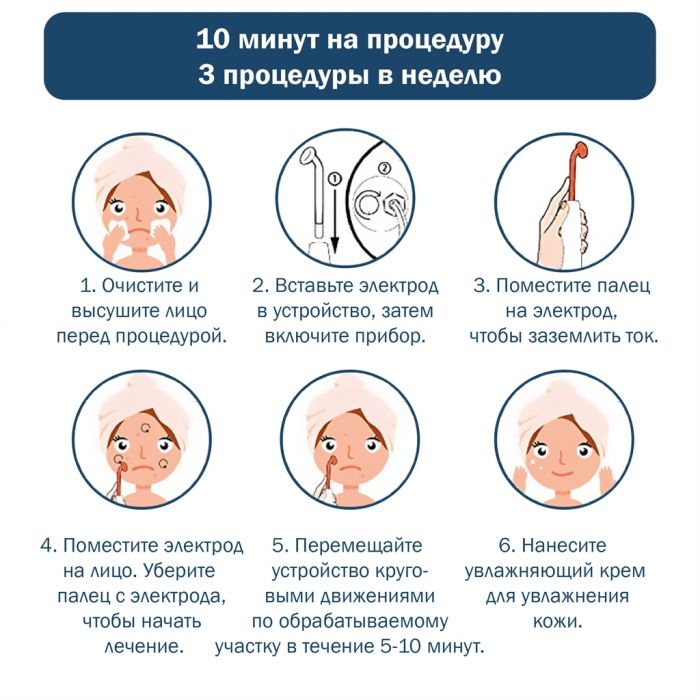 10 минут на процедуру
3 процедуры в неделю

①
②

1. Очистите и высушите лицо перед процедурой.

2. Вставьте электрод в устройство, затем включите прибор.

3. Поместите палец на электрод, чтобы заземлить ток.

4. Поместите электрод на лицо. Уберите палец с электрода, чтобы начать лечение.

5. Перемещайте устройство круговыми движениями по обрабатываемому участку в течение 5-10 минут.

6. Нанесите увлажняющий крем для увлажнения кожи.