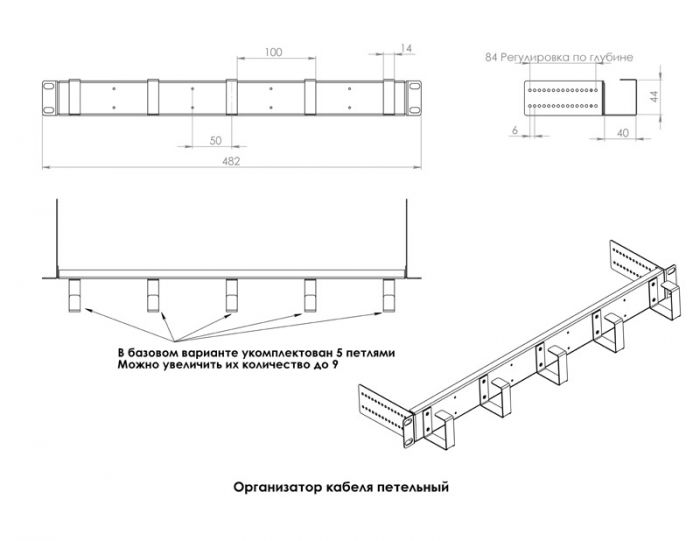 100

14

50

482

84 Регулировка по глубине

44

6

40

В базовом варианте укомплектован 5 петлями
Можно увеличить их количество до 9

Организатор кабеля петельный