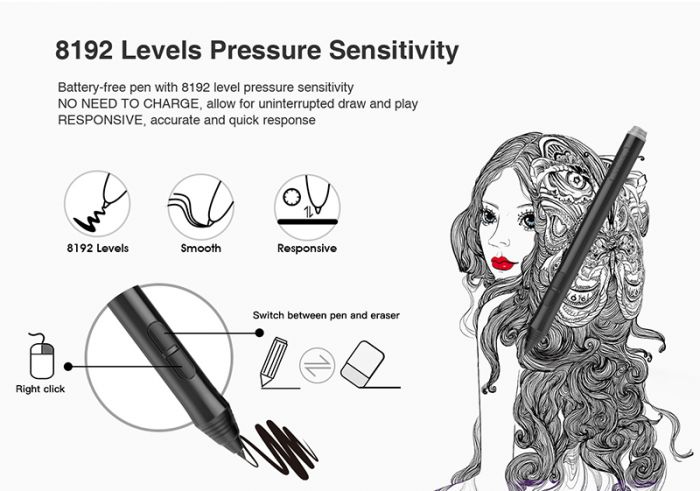 8192 Levels Pressure Sensitivity

Battery-free pen with 8192 level pressure sensitivity
NO NEED TO CHARGE, allow for uninterrupted draw and play
RESPONSIVE, accurate and quick response

8192 Levels

Smooth

Responsive

Switch between pen and eraser

Right click