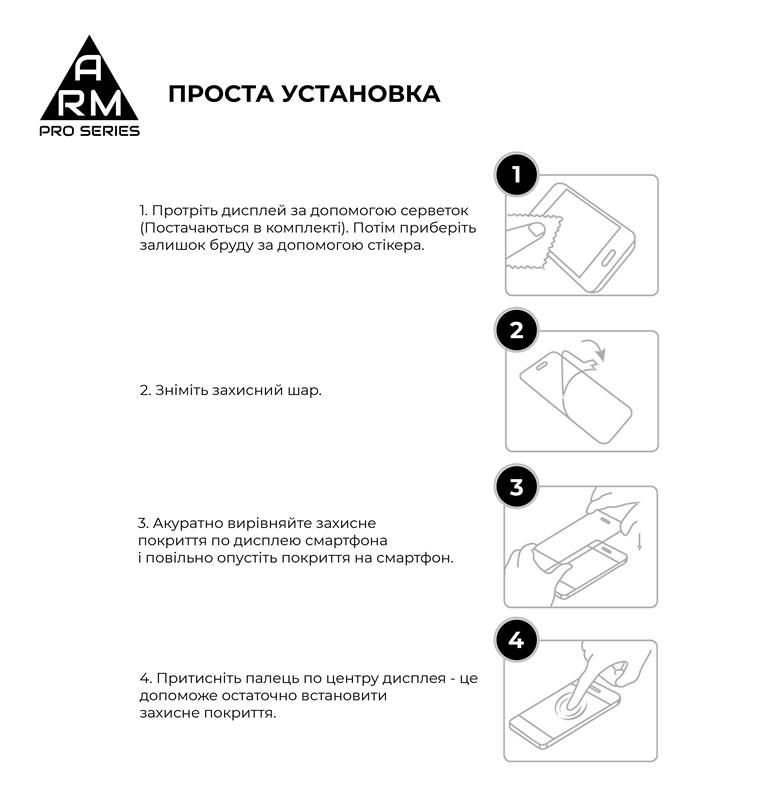 A
RM
PRO SERIES

ПРОСТА УСТАНОВКА

1. Протріть дисплей за допомогою серветок (Постачаються в комплекті). Потім приберіть залишок бруду за допомогою стікера.

1

2. Зніміть захисний шар.

2

3. Акуратно вирівняйте захисне покриття по дисплею смартфона і повільно опустіть покриття на смартфон.

3

4. Притисніть палець по центру дисплея - це допоможе остаточно встановити захисне покриття.

4